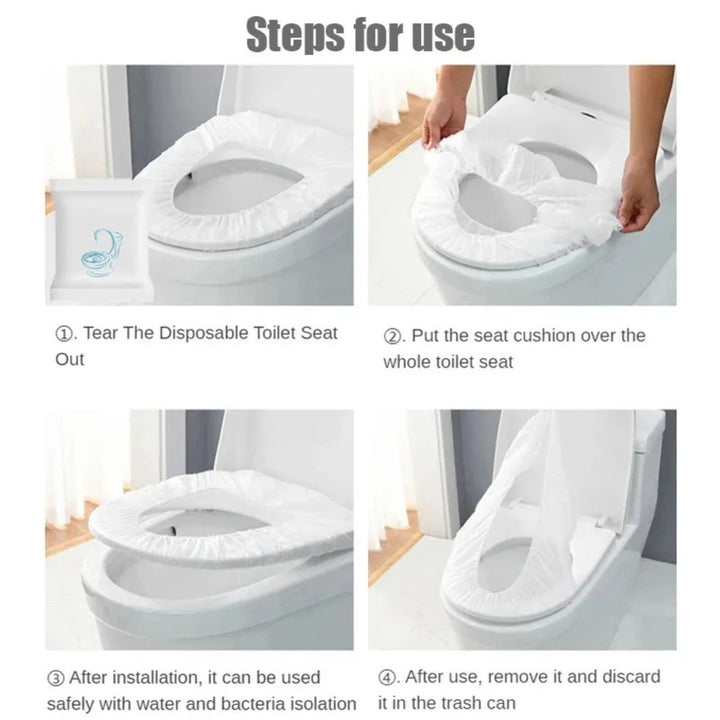 Steps for use

①. Tear The Disposable Toilet Seat Out

②. Put the seat cushion over the whole toilet seat

③ After installation, it can be used safely with water and bacteria isolation

④. After use, remove it and discard it in the trash can